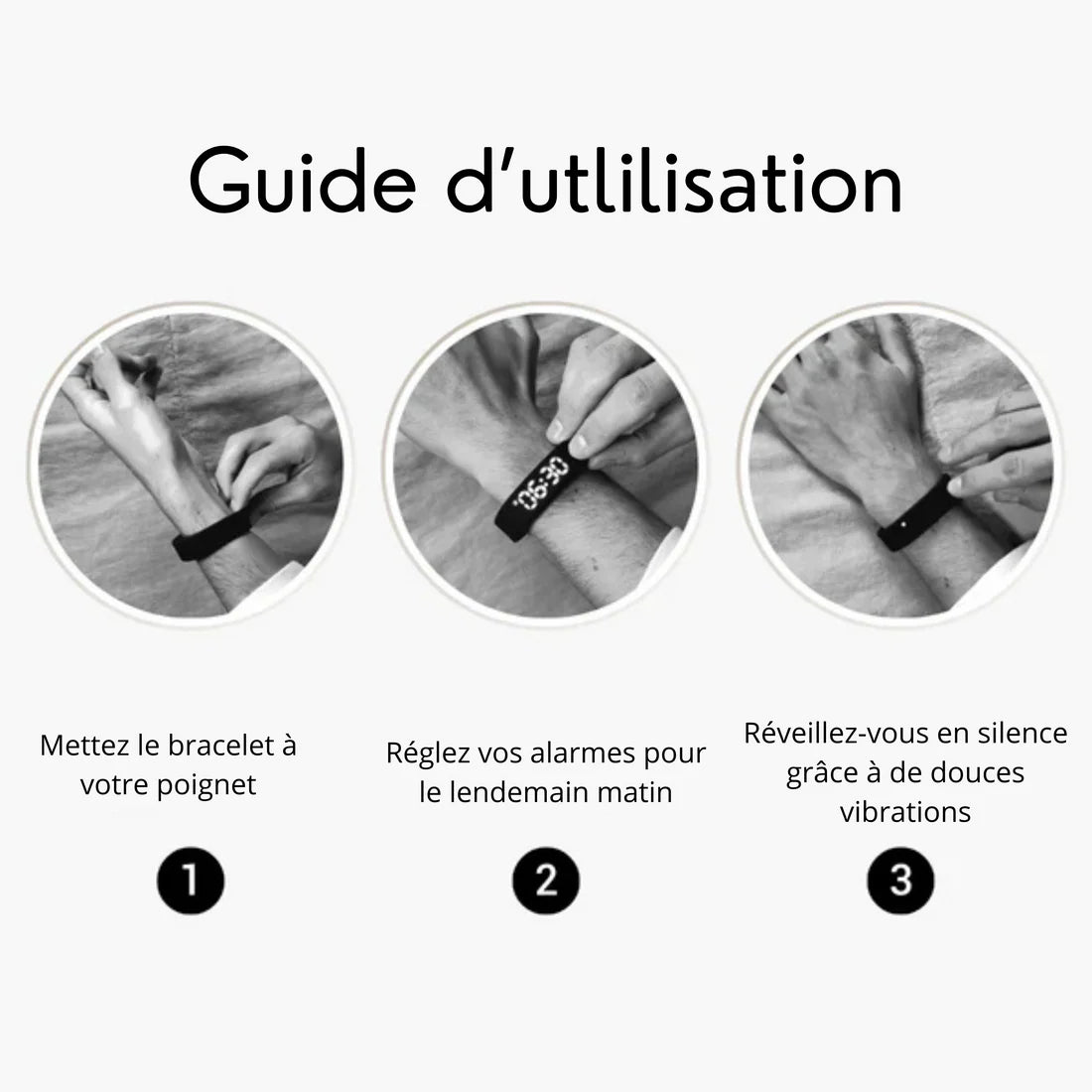 Guide d’utlilisation

06:30

Mettez le bracelet à votre poignet

1

Réglez vos alarmes pour le lendemain matin

2

Réveillez-vous en silence grâce à de douces vibrations

3